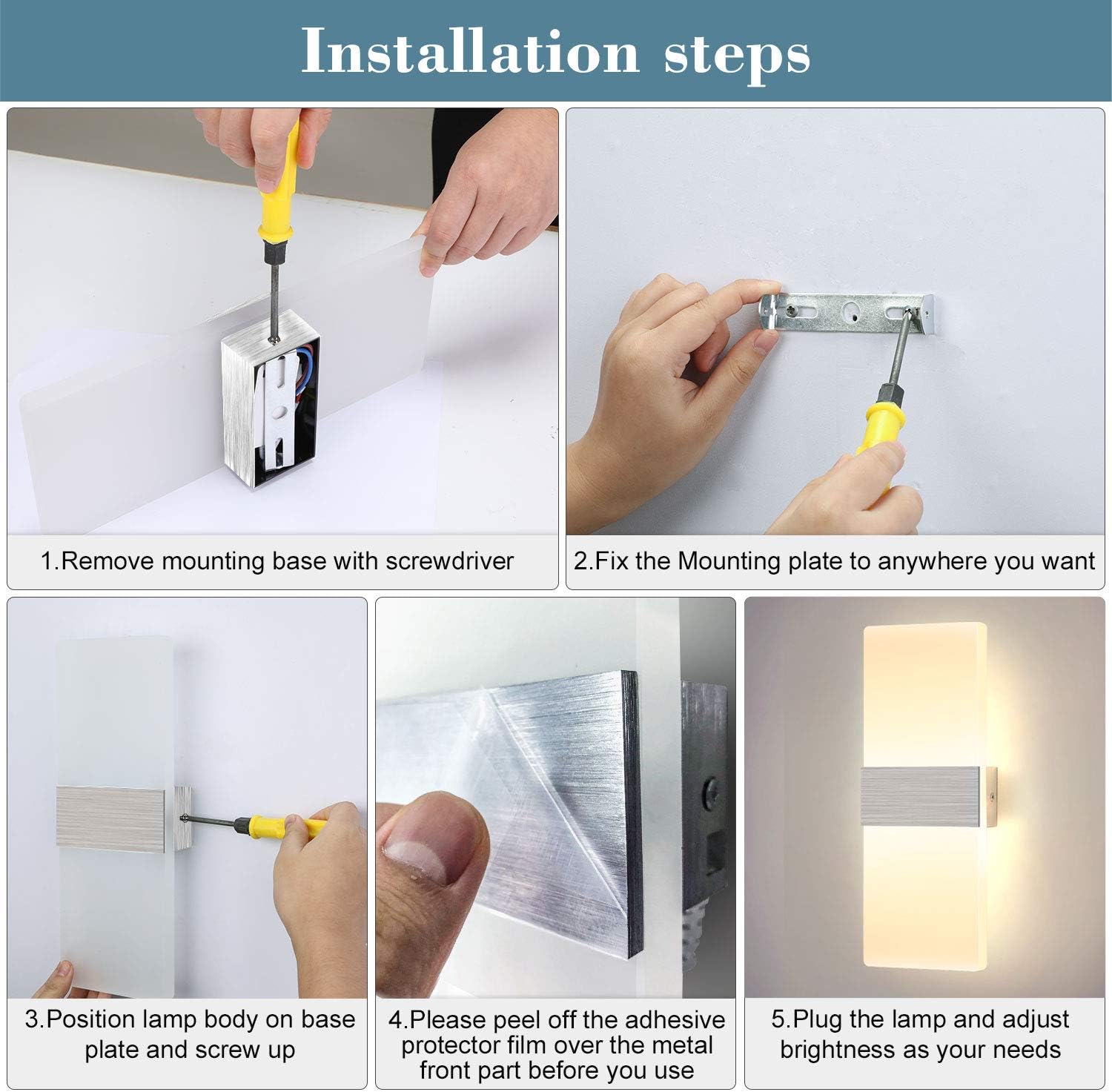 Installation steps

1.Remove mounting base with screwdriver

2.Fix the Mounting plate to anywhere you want

3.Position lamp body on base plate and screw up

4.Please peel off the adhesive protector film over the metal front part before you use

5.Plug the lamp and adjust brightness as your needs