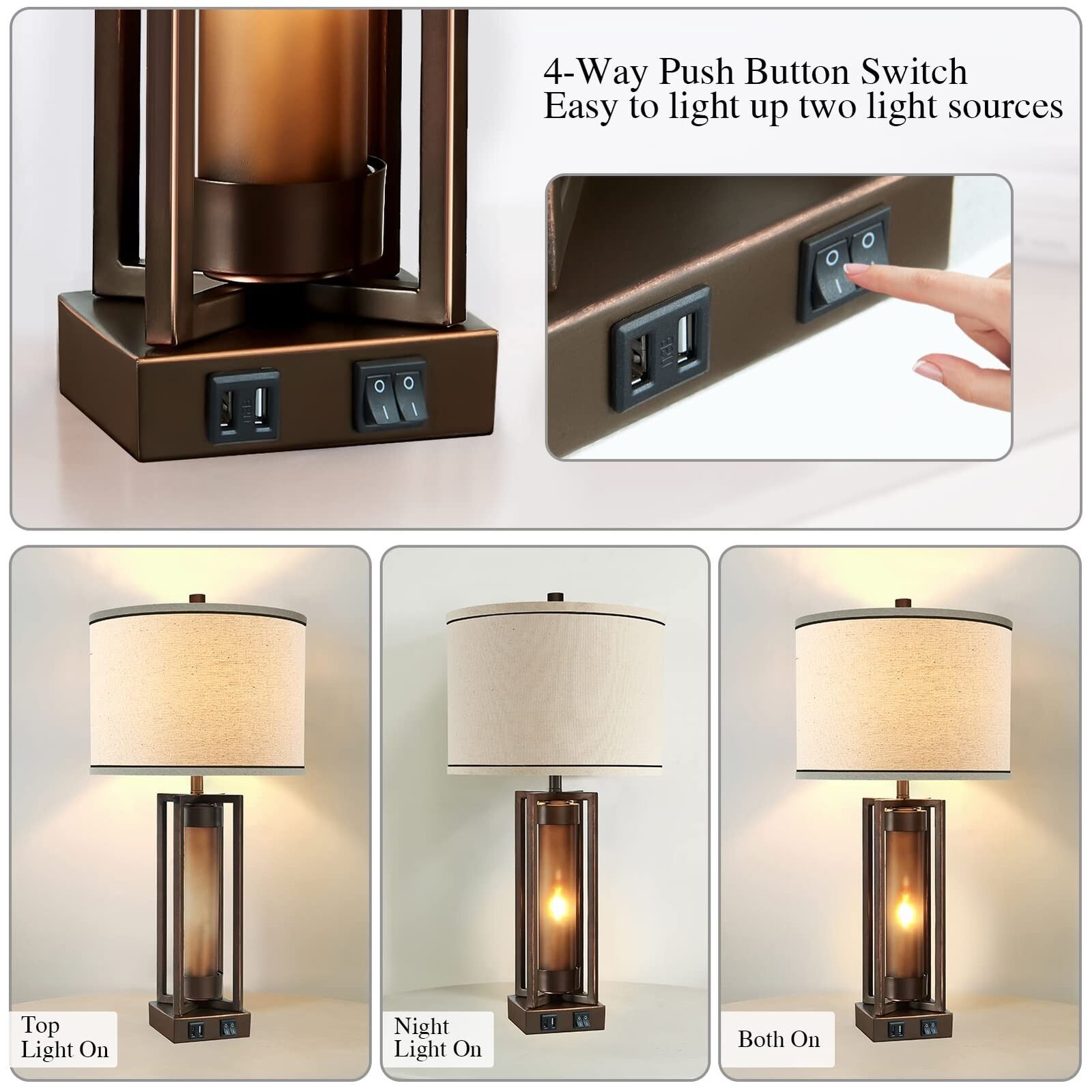 4-Way Push Button Switch
Easy to light up two light sources

Top
Light On

Night
Light On

Both On